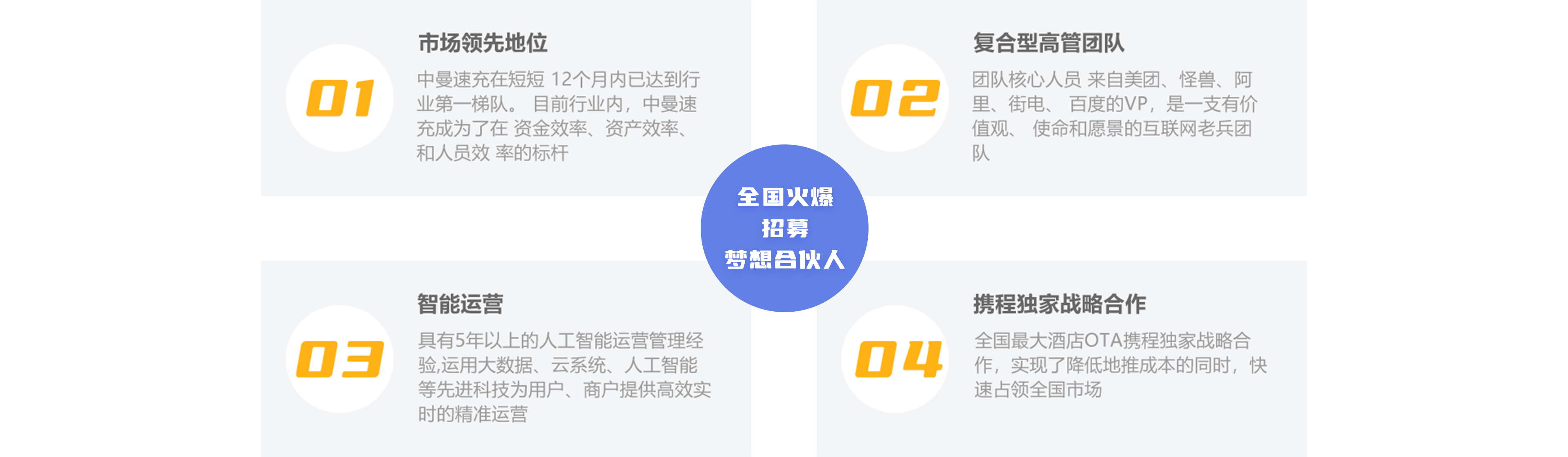 01

市场领先地位

中曼速充在短短 12个月内已达到行业第一梯队。 目前行业内，中曼速充成为了在 资金效率、资产效率、和人员效 率的标杆

02

复合型高管团队

团队核心人员 来自美团、怪兽、阿里、街电、 百度的VP，是一支有价值观、 使命和愿景的互联网老兵团队

全国火爆
招募
梦想合伙人

03

智能运营

具有5年以上的人工智能运营管理经验,运用大数据、云系统、人工智能等先进科技为用户、商户提供高效实时的精准运营

04

携程独家战略合作

全国最大酒店OTA携程独家战略合作，实现了降低地推成本的同时，快速占领全国市场